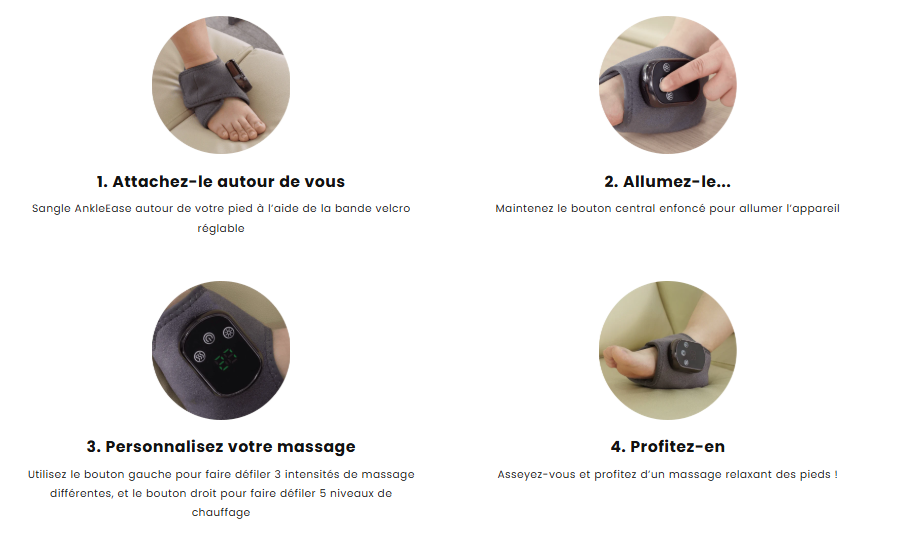 1. Attachez-le autour de vous

Sangle AnkleEase autour de votre pied à l'aide de la bande velcro réglable

2. Allumez-le...

Maintenez le bouton central enfoncé pour allumer l'appareil

3. Personnalisez votre massage

Utilisez le bouton gauche pour faire défiler 3 intensités de massage différentes, et le bouton droit pour faire défiler 5 niveaux de chauffage

4. Profitez-en

Asseyez-vous et profitez d'un massage relaxant des pieds !